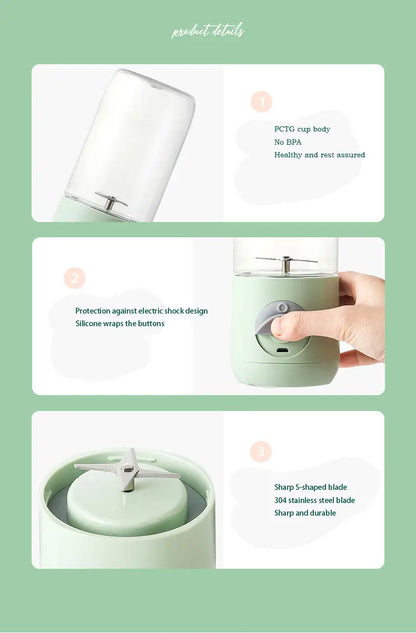 product details

1

PCTG cup body
No BPA
Healthy and rest assured

2

Protection against electric shock design
Silicone wraps the buttons

3

Sharp S-shaped blade
304 stainless steel blade
Sharp and durable