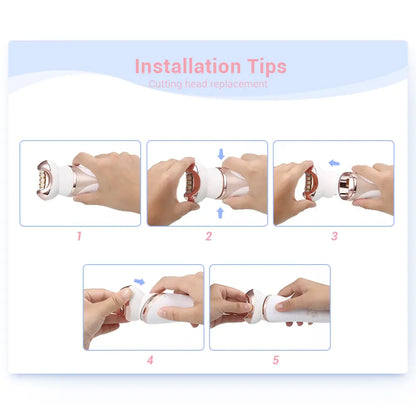 Installation Tips

Cutting head replacement

1

2

3

4

5