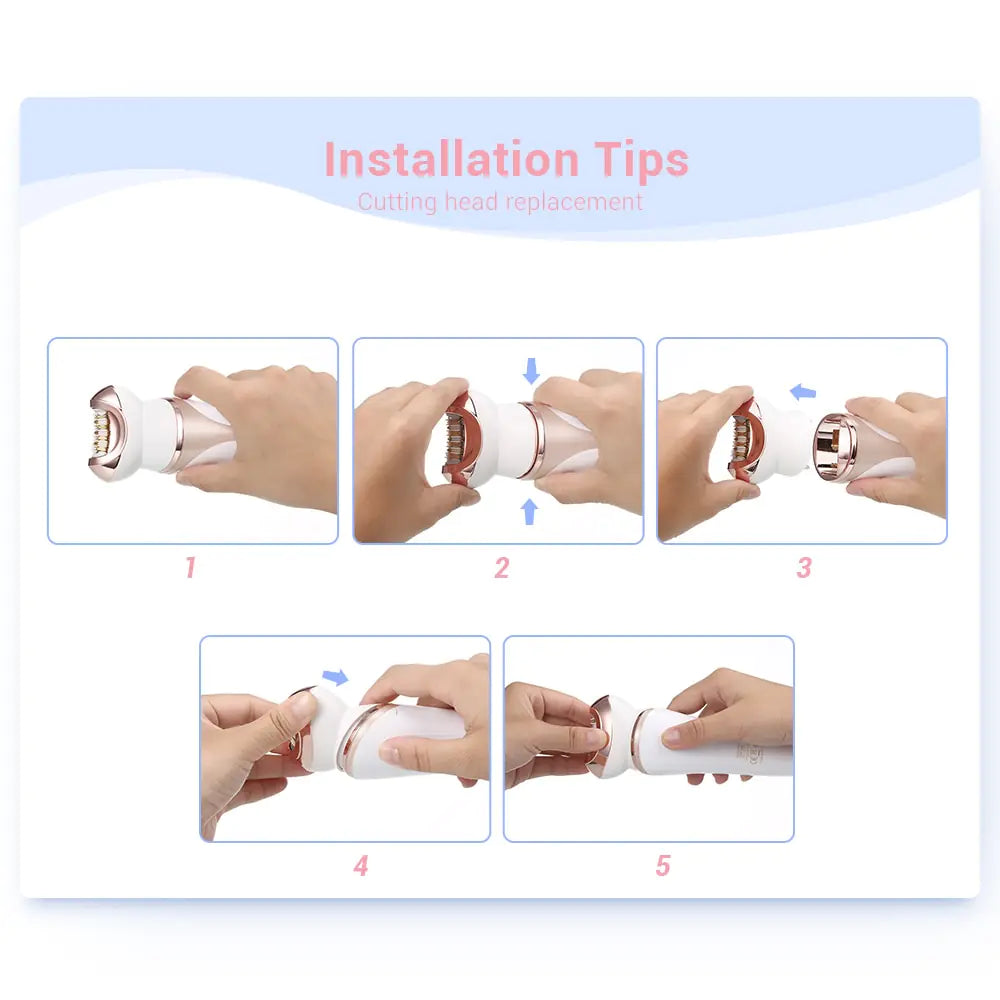 Installation Tips

Cutting head replacement

1

2

3

4

5