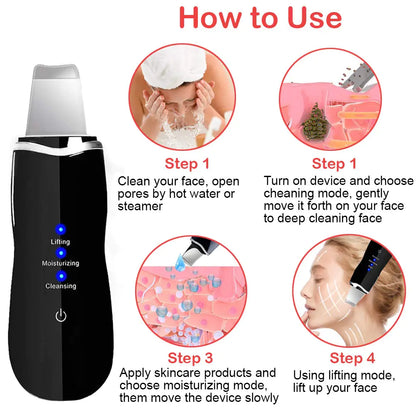 How to Use

Lifting
Moisturizing
Cleansing

Step 1
Clean your face, open pores by hot water or steamer

Step 1
Turn on device and choose cheaning mode, gently move it forth on your face to deep cleaning face

Step 3
Apply skincare products and choose moisturizing mode, them move the device slowly

Step 4
Using lifting mode, lift up your face