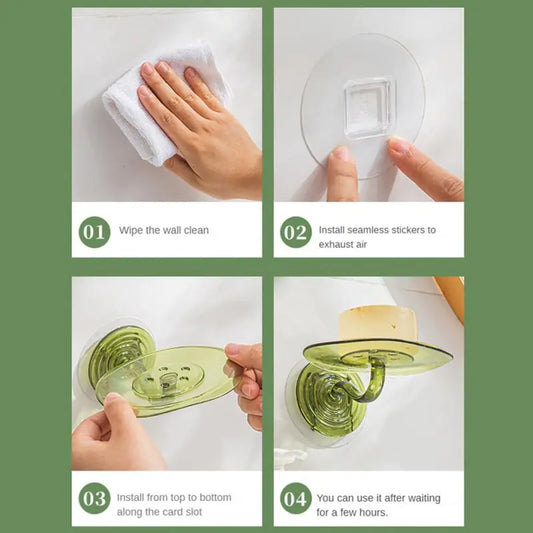 01 Wipe the wall clean

02 Install seamless stickers to exhaust air

03 Install from top to bottom along the card slot

04 You can use it after waiting for a few hours.