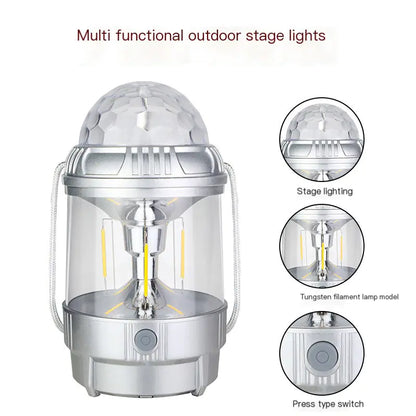 Multi functional outdoor stage lights

Stage lighting

Tungsten filament lamp model

Press type switch