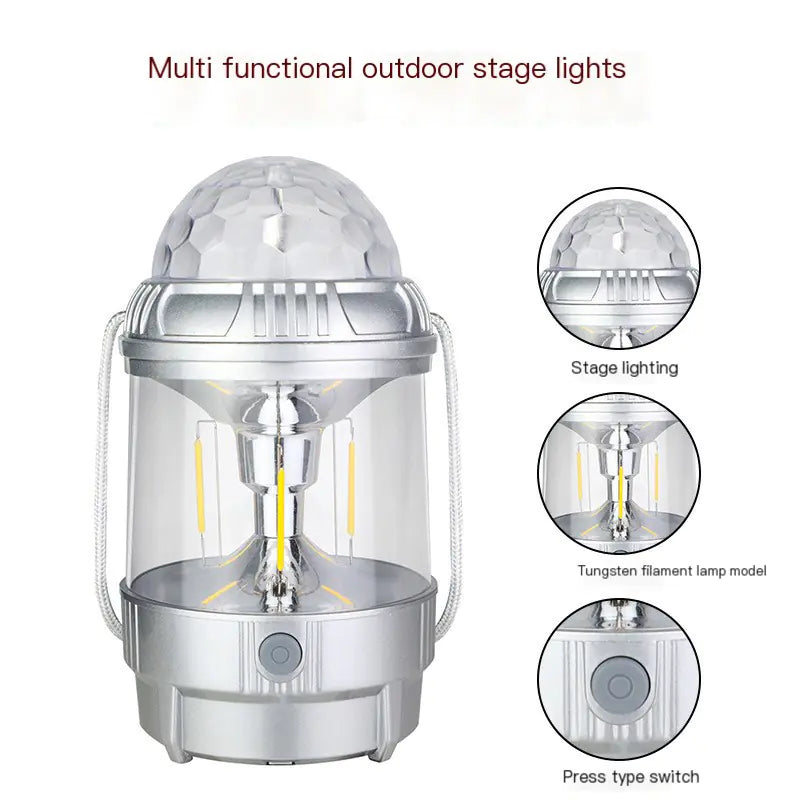 Multi functional outdoor stage lights

Stage lighting

Tungsten filament lamp model

Press type switch