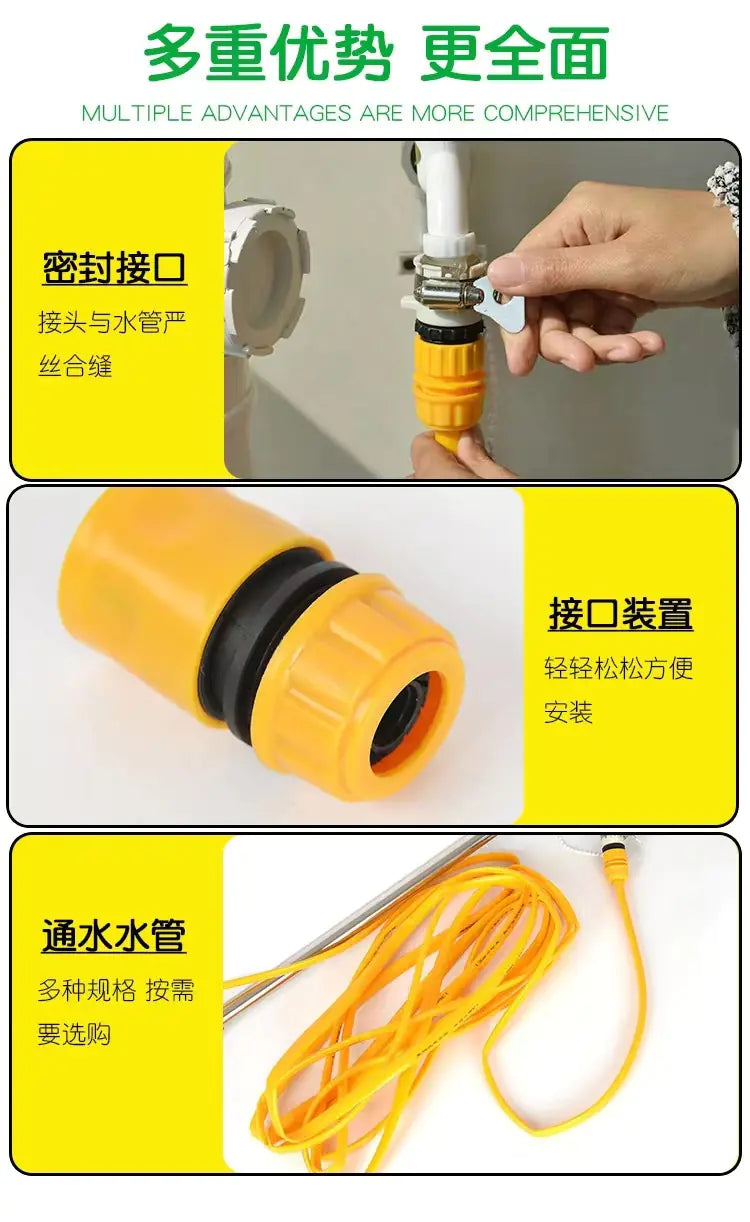 多重优势 更全面

MULTIPLE ADVANTAGES ARE MORE COMPREHENSIVE

密封接口

接头与水管严丝合缝

接口装置

轻轻松松方便安装

通水水管

多种规格 按需要选购