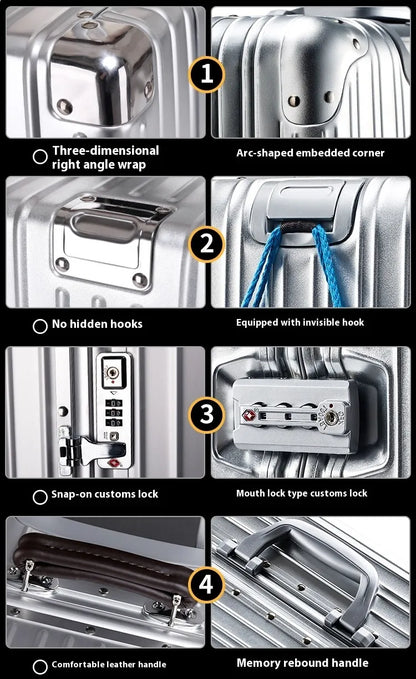 1

Three-dimensional right angle wrap

Arc-shaped embedded corner

2

No hidden hooks

Equipped with invisible hook

3

Snap-on customs lock

Mouth lock type customs lock

4

Comfortable leather handle

Memory rebound handle