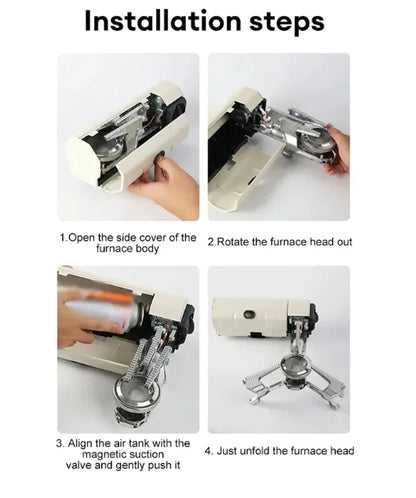 Installation steps

1.Open the side cover of the furnace body

2.Rotate the furnace head out

3. Align the air tank with the magnetic suction valve and gently push it

4. Just unfold the furnace head